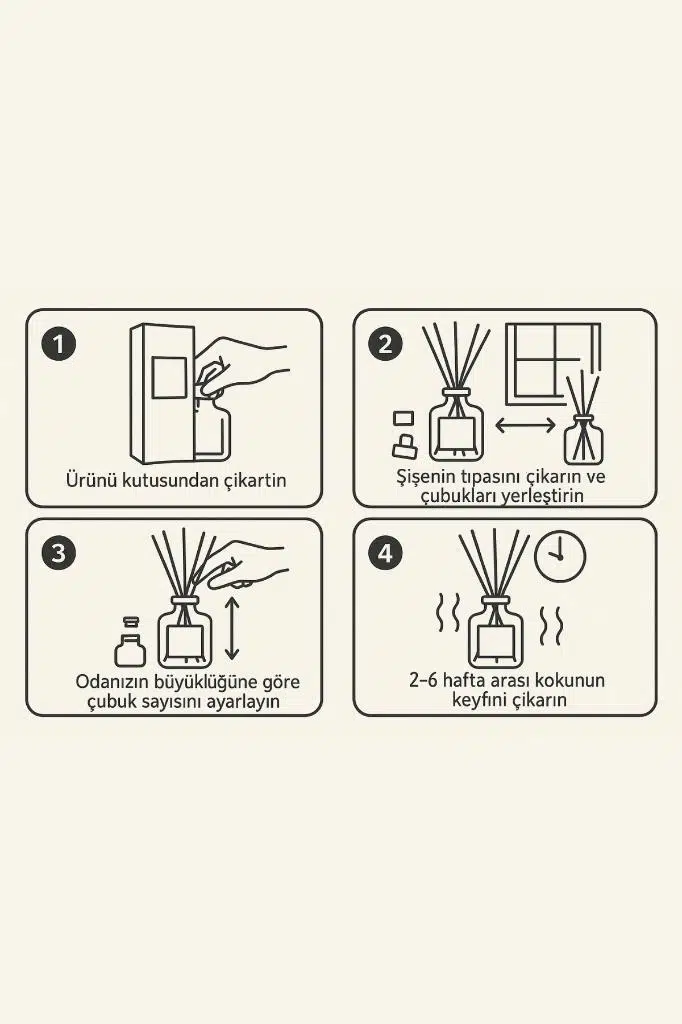 1

Ürünü kutusundan çikartin

2

Şişenin tıpasını çıkarın ve çubukları yerleştirin

3

Odanızın büyüklüğüne göre çubuk sayısını ayarlayın

4

2–6 hafta arası kokunun keyfini çıkarın