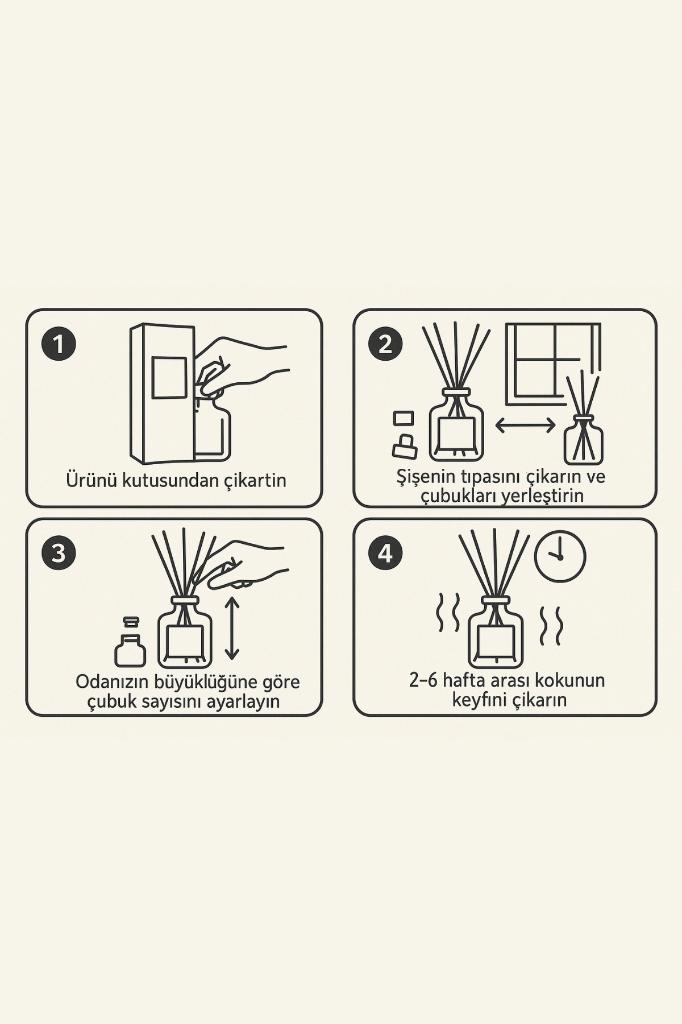 1

Ürünü kutusundan çikartin

2

Şişenin tıpasını çıkarın ve çubukları yerleştirin

3

Odanızın büyüklüğüne göre çubuk sayısını ayarlayın

4

2–6 hafta arası kokunun keyfini çıkarın