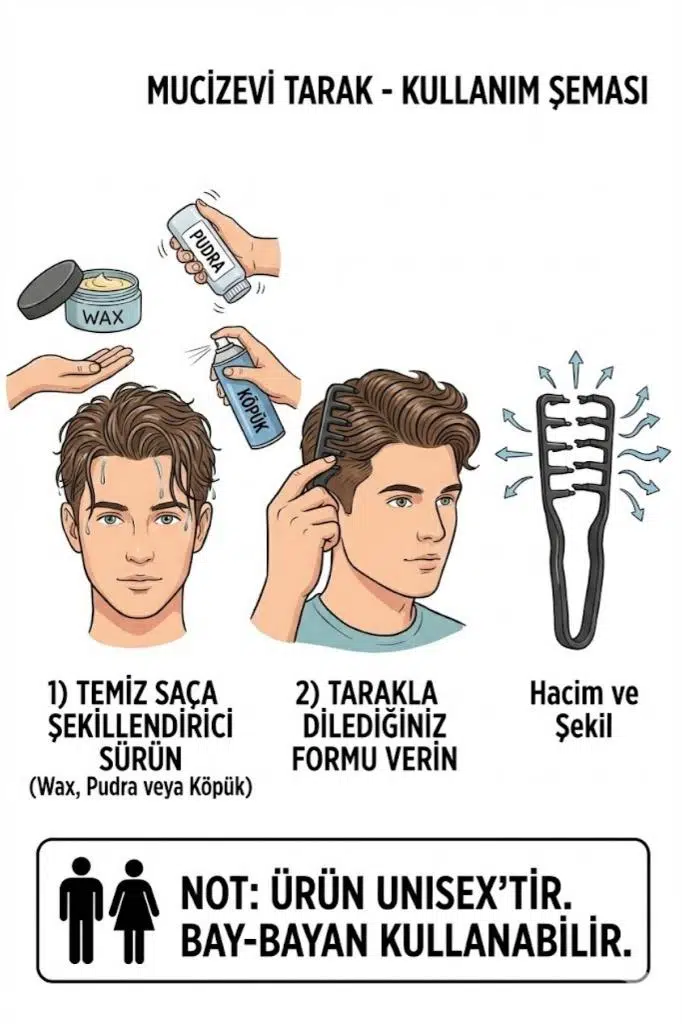 MUCİZEVİ TARAK - KULLANIM ŞEMASI

WAX

PUDRA

KÖPÜK

1) TEMİZ SAÇA ŞEKİLLENDİRİCİ SÜRÜN
(Wax, Pudra veya Köpük)

2) TARAKLA DİLEDİĞİNİZ FORMU VERİN

Hacim ve Şekil

NOT: ÜRÜN UNISEX'TİR.
BAY-BAYAN KULLANABİLİR.