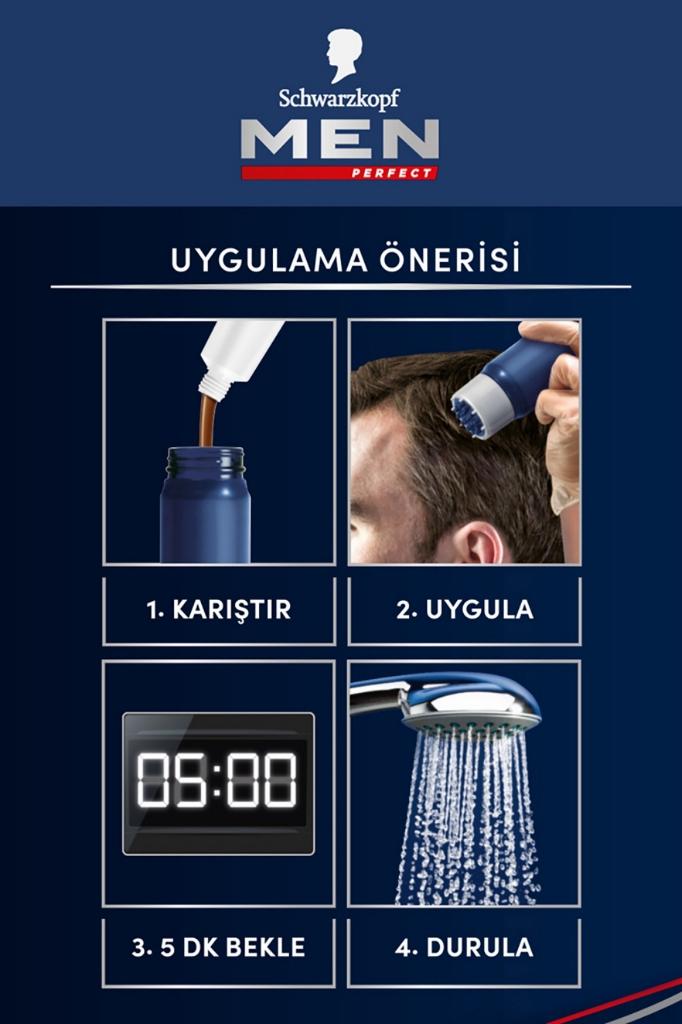 Schwarzkopf
MEN
PERFECT

UYGULAMA ÖNERİSİ

1. KARIŞTIR

2. UYGULA

05:00

3. 5 DK BEKLE

4. DURULA