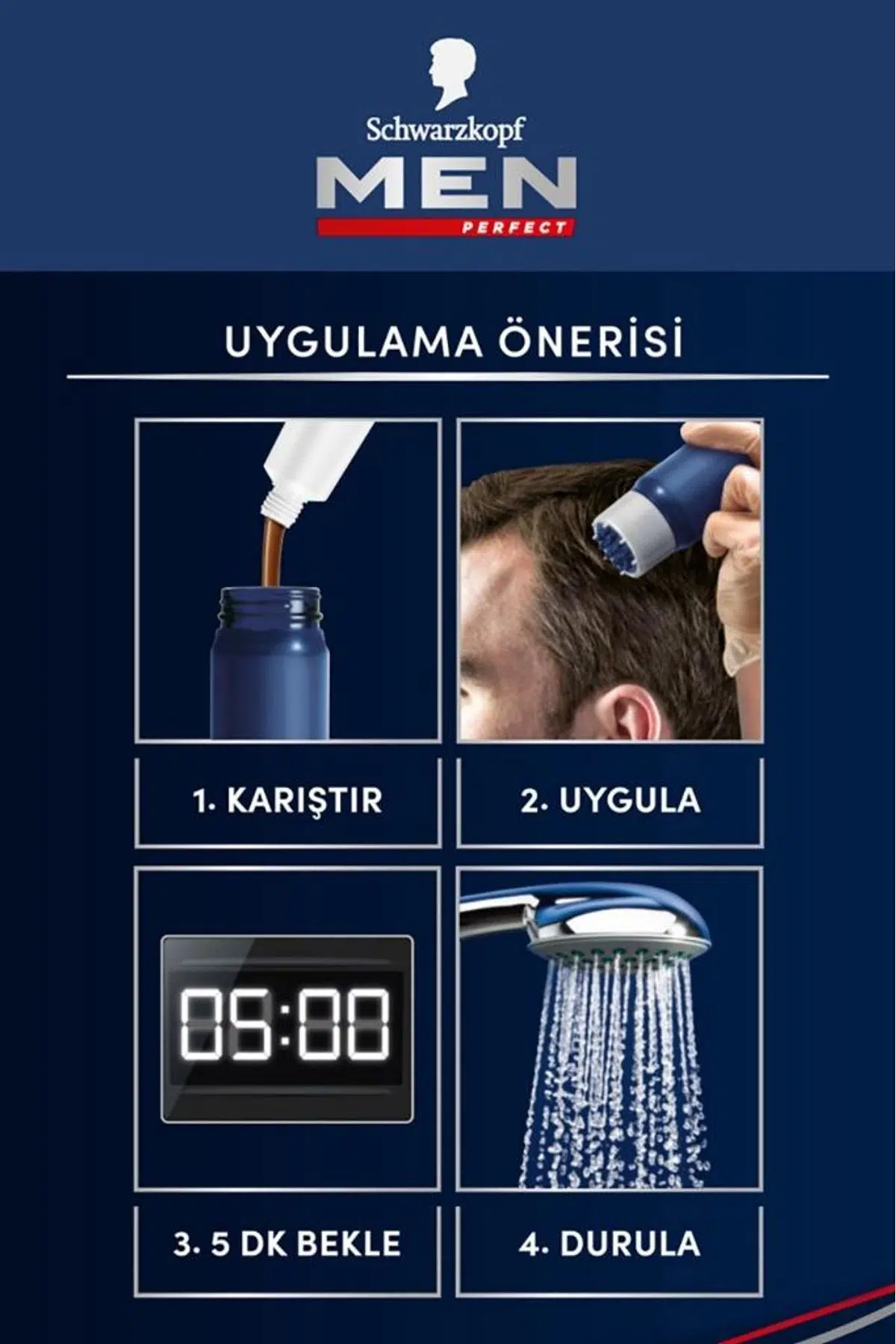 Schwarzkopf
MEN
PERFECT

UYGULAMA ÖNERİSİ

1. KARIŞTIR

2. UYGULA

05:00

3. 5 DK BEKLE

4. DURULA